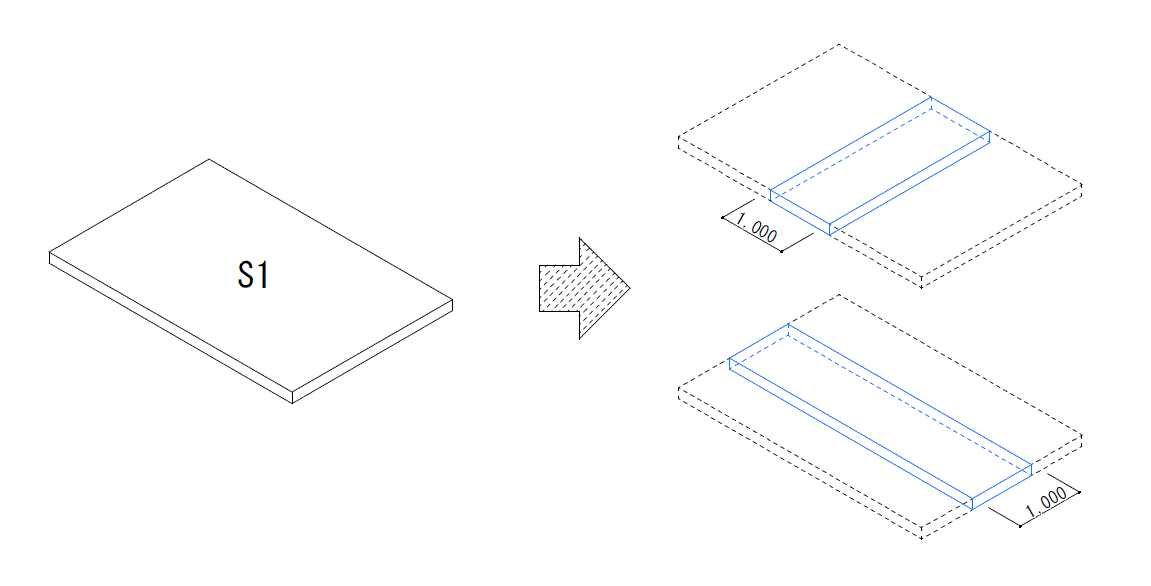 S1

1,000

1,000